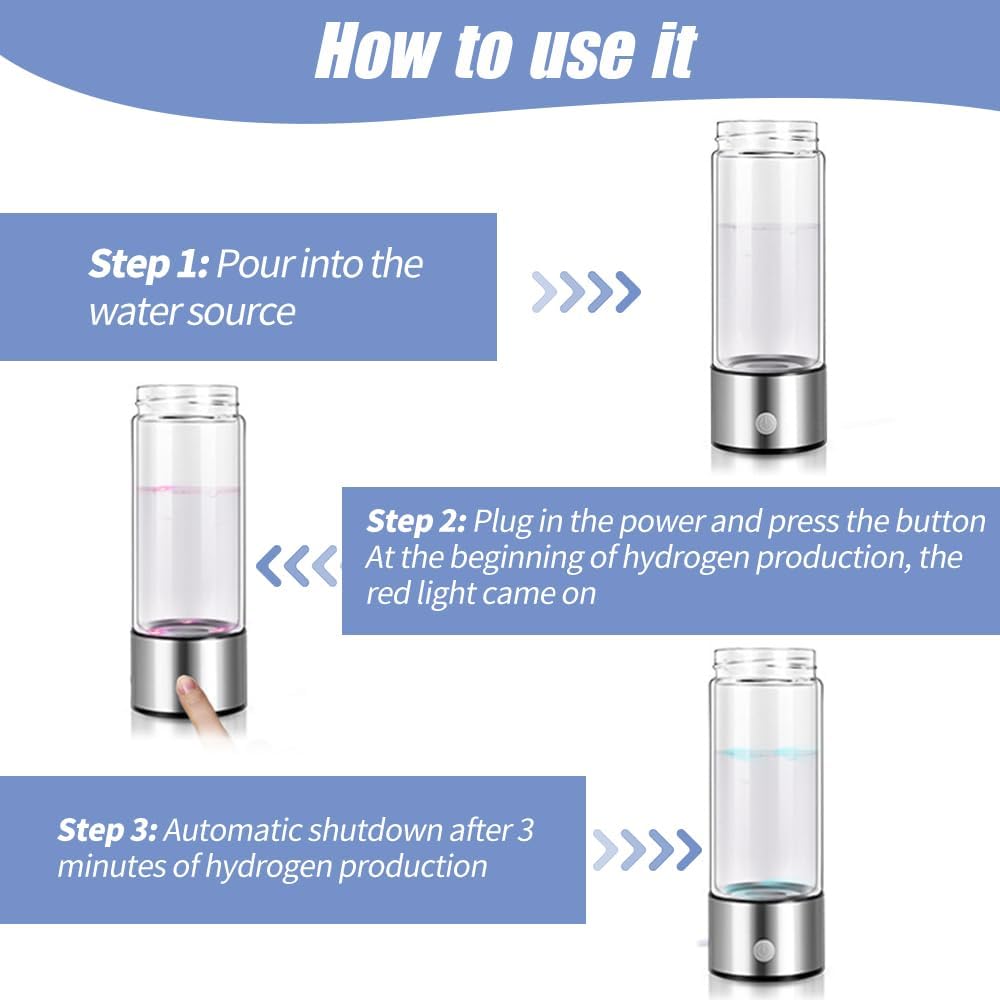 How to use it

Step 1: Pour into the water source

Step 2: Plug in the power and press the button
At the beginning of hydrogen production, the red light came on

Step 3: Automatic shutdown after 3 minutes of hydrogen production